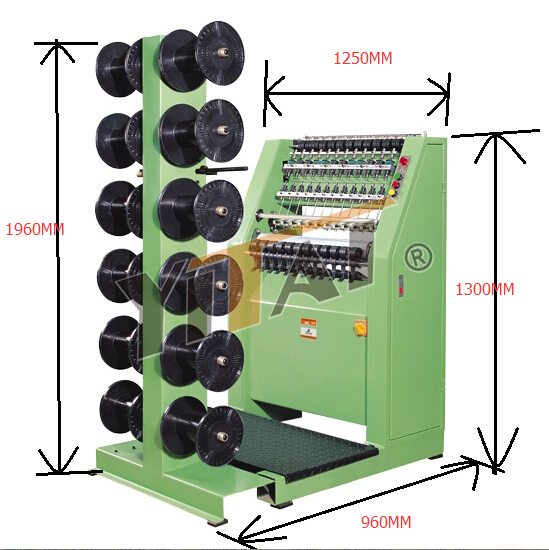 1250MM

1960MM

YITAI ®

1300MM

960MM