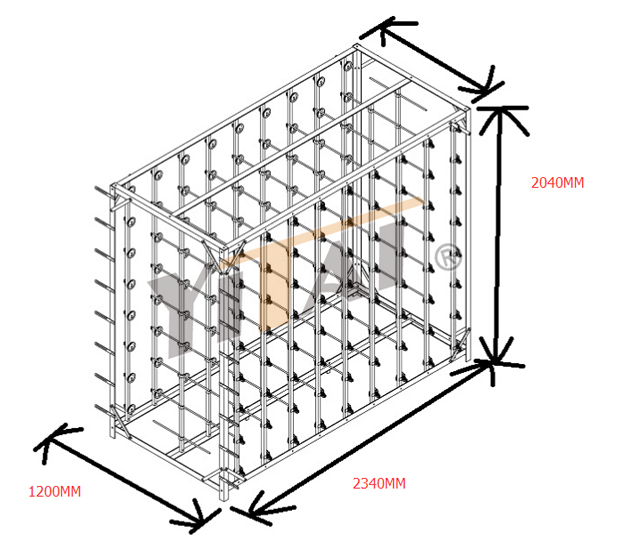 2040MM

YITAI®

1200MM

2340MM